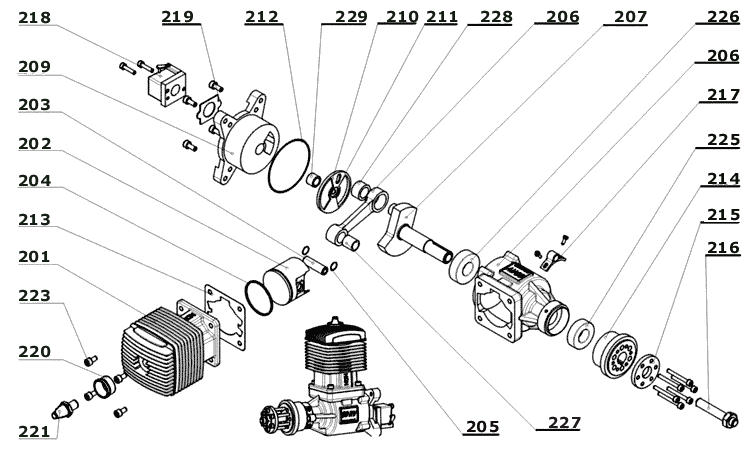 218
219
212
229
210
211
228
206
207
226
209
206
203
217
202
225
204
214
213
215
201
216
223
220
221
205
227